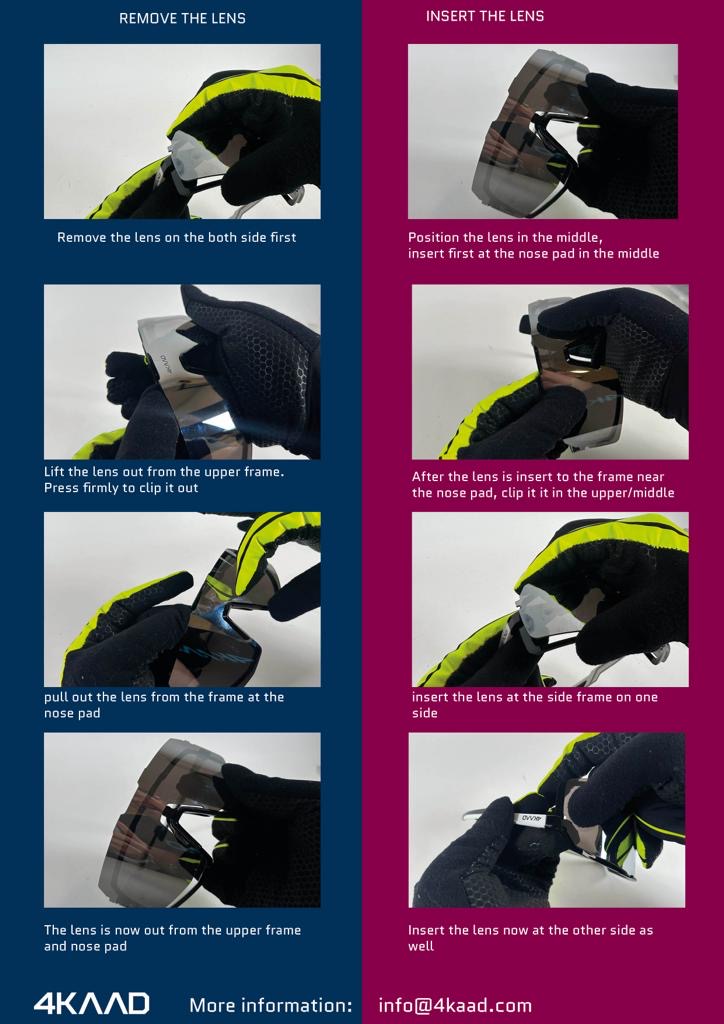 REMOVE THE LENS

Remove the lens on the both side first

Lift the lens out from the upper frame. Press firmly to clip it out

pull out the lens from the frame at the nose pad

The lens is now out from the upper frame and nose pad

INSERT THE LENS

Position the lens in the middle, insert first at the nose pad in the middle

After the lens is insert to the frame near the nose pad, clip it it in the upper/middle

insert the lens at the side frame on one side

Insert the lens now at the other side as well

4KAAD More information: info@4kaad.com